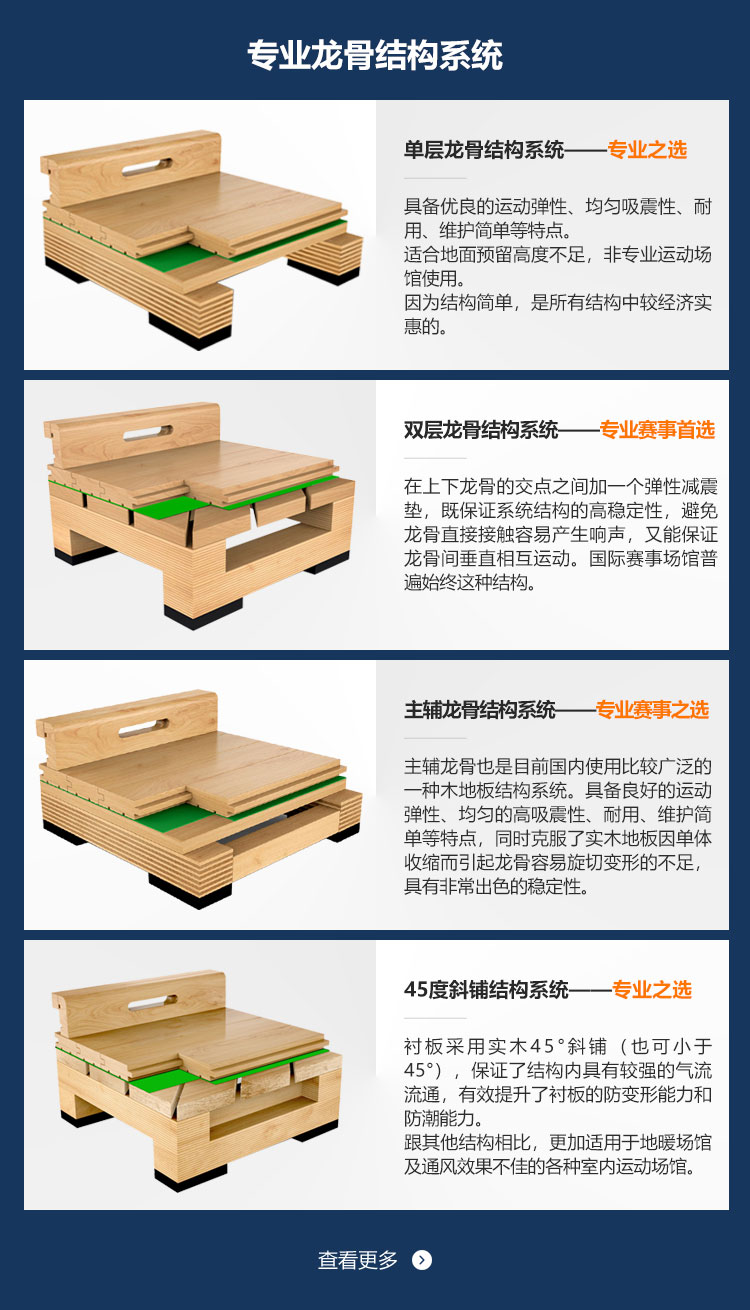 专业龙骨结构系统

单层龙骨结构系统——专业之选

具备优良的运动弹性、均匀吸震性、耐用、维护简单等特点。
适合地面预留高度不足，非专业运动场馆使用。
因为结构简单，是所有结构中较经济实惠的。

双层龙骨结构系统——专业赛事首选

在上下龙骨的交点之间加一个弹性减震垫，既保证系统结构的高稳定性，避免龙骨直接接触容易产生响声，又能保证龙骨间垂直相互运动。国际赛事场馆普遍始终这种结构。

主辅龙骨结构系统——专业赛事之选

主辅龙骨也是目前国内使用比较广泛的一种木地板结构系统。具备良好的运动弹性、均匀的高吸震性、耐用、维护简单等特点，同时克服了实木地板因单体收缩而引起龙骨容易旋切变形的不足，具有非常出色的稳定性。

45度斜铺结构系统——专业之选

衬板采用实木45°斜铺（也可小于45°），保证了结构内具有较强的气流流通，有效提升了衬板的防变形能力和防潮能力。
跟其他结构相比，更加适用于地暖场馆及通风效果不佳的各种室内运动场馆。

查看更多